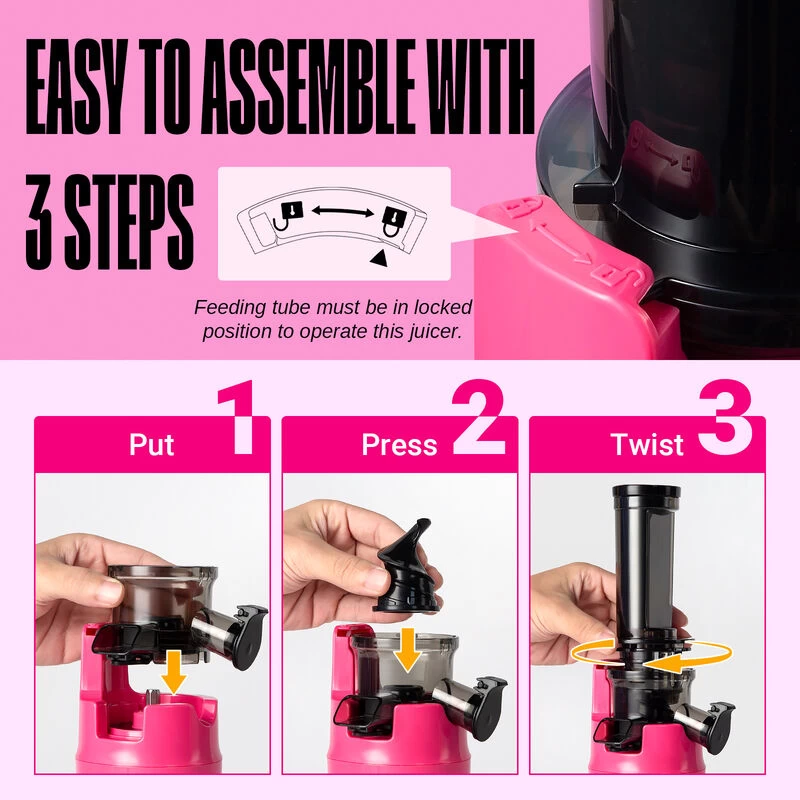 EASY TO ASSEMBLE WITH 3 STEPS

Feeding tube must be in locked position to operate this juicer.

Put 1

Press 2

Twist 3